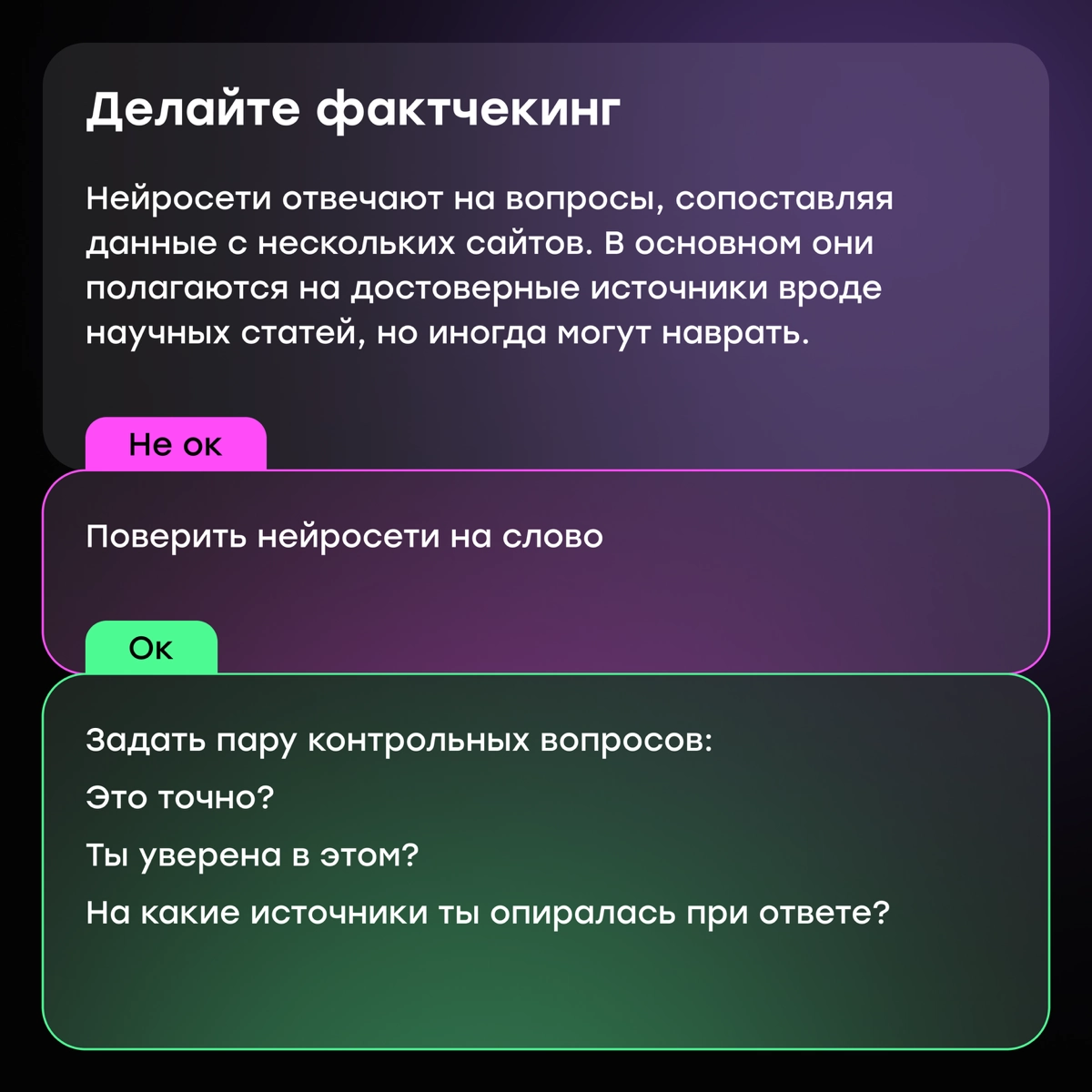 Делайте фактчекинг

Нейросети отвечают на вопросы, сопоставляя данные с нескольких сайтов. В основном они полагаются на достоверные источники вроде научных статей, но иногда могут наврать.

Не ок

Поверить нейросети на слово

Ок

Задать пару контрольных вопросов:

Это точно?

Ты уверена в этом?

На какие источники ты опиралась при ответе?