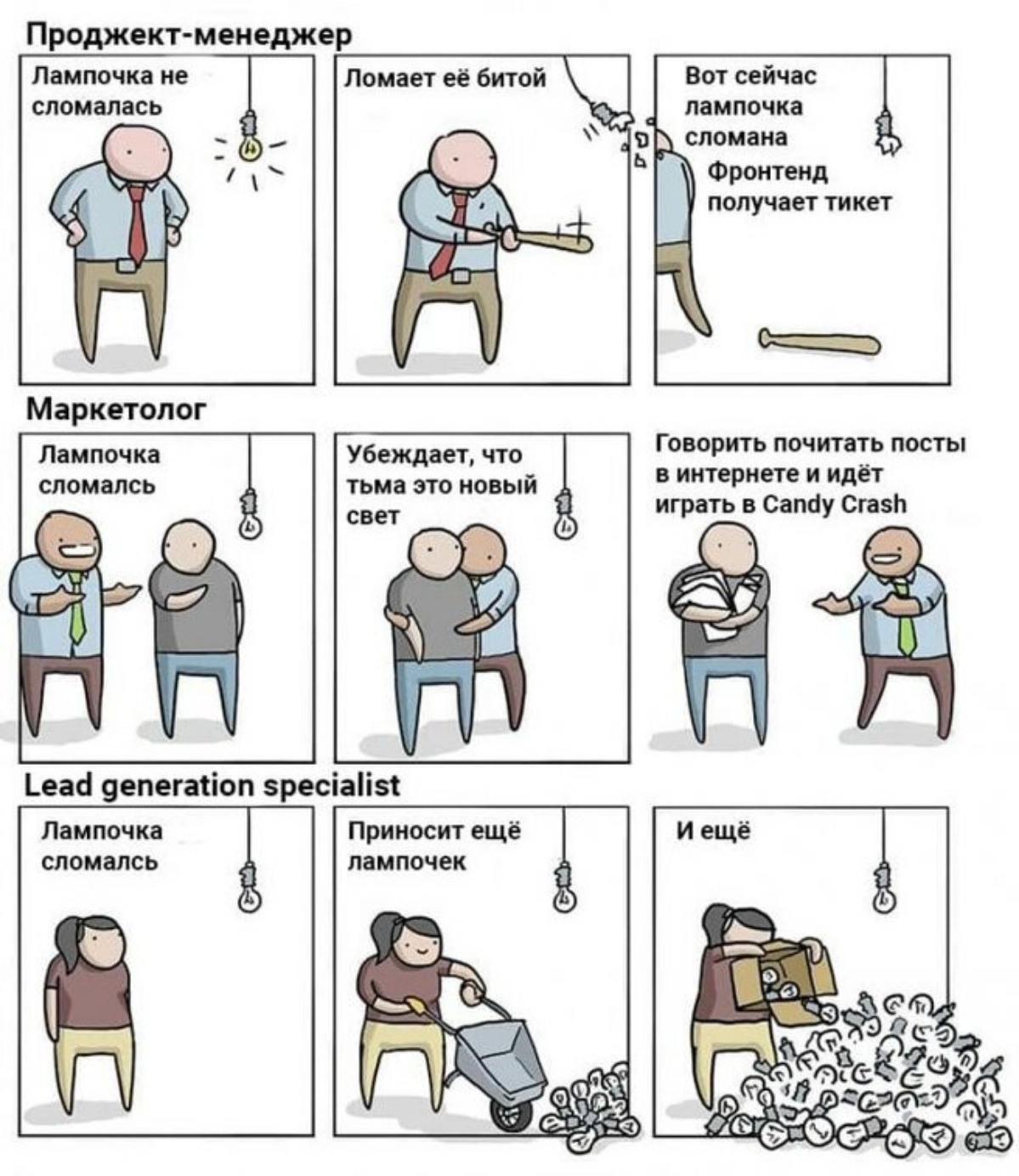 Проджект-менеджер

Лампочка не сломалась

Ломает её битой

Вот сейчас лампочка сломана

Фронтенд получает тикет

Маркетолог

Лампочка сломалсь

Убеждает, что тьма это новый свет

Говорить почитать посты в интернете и идёт играть в Candy Crash

Lead generation specialist

Лампочка сломалсь

Приносит ещё лампочек

И ещё