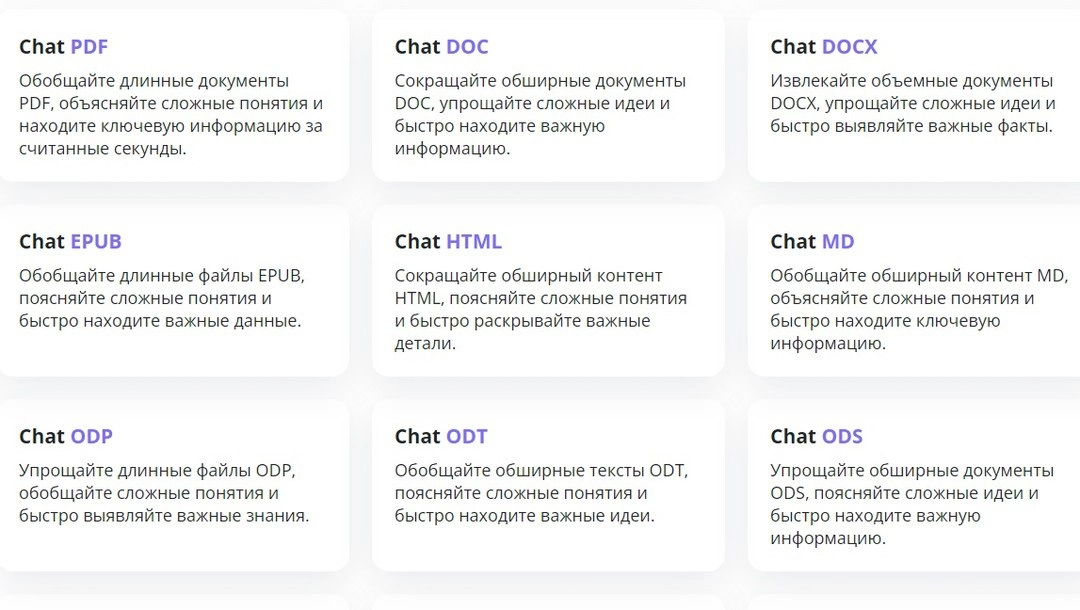 Chat PDF
Обобщайте длинные документы PDF, объясняйте сложные понятия и находите ключевую информацию за считанные секунды.

Chat DOC
Сокращайте обширные документы DOC, упрощайте сложные идеи и быстро находите важную информацию.

Chat DOCX
Извлекайте объемные документы DOCX, упрощайте сложные идеи и быстро выявляйте важные факты.

Chat EPUB
Обобщайте длинные файлы EPUB, поясняйте сложные понятия и быстро находите важные данные.

Chat HTML
Сокращайте обширный контент HTML, поясняйте сложные понятия и быстро раскрывайте важные детали.

Chat MD
Обобщайте обширный контент MD, объясняйте сложные понятия и быстро находите ключевую информацию.

Chat ODP
Упрощайте длинные файлы ODP, обобщайте сложные понятия и быстро выявляйте важные знания.

Chat ODT
Обобщайте обширные тексты ODT, поясняйте сложные понятия и быстро находите важные идеи.

Chat ODS
Упрощайте обширные документы ODS, поясняйте сложные идеи и быстро находите важную информацию.