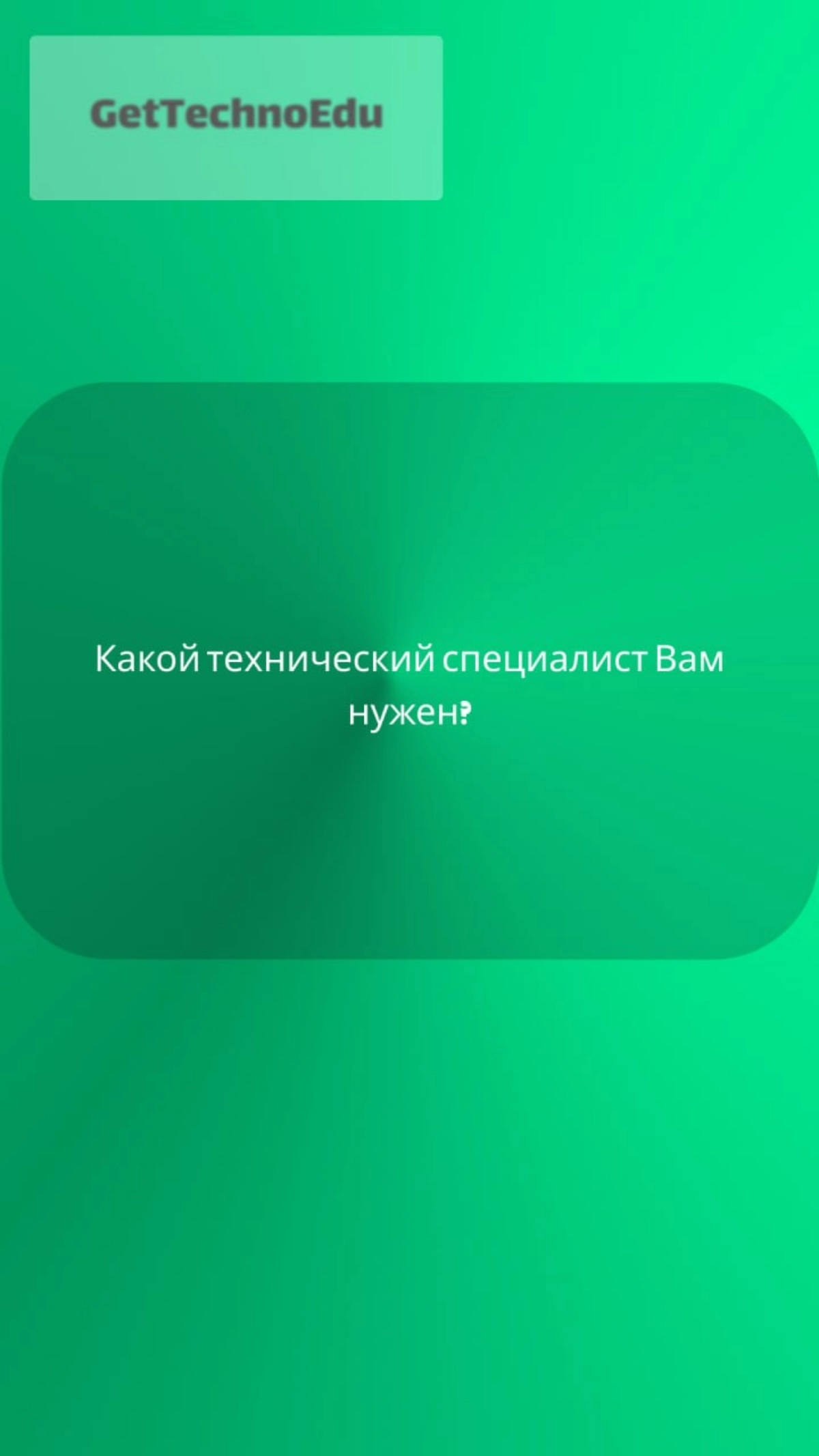 GetTechnoEdu

Какой технический специалист Вам нужен?