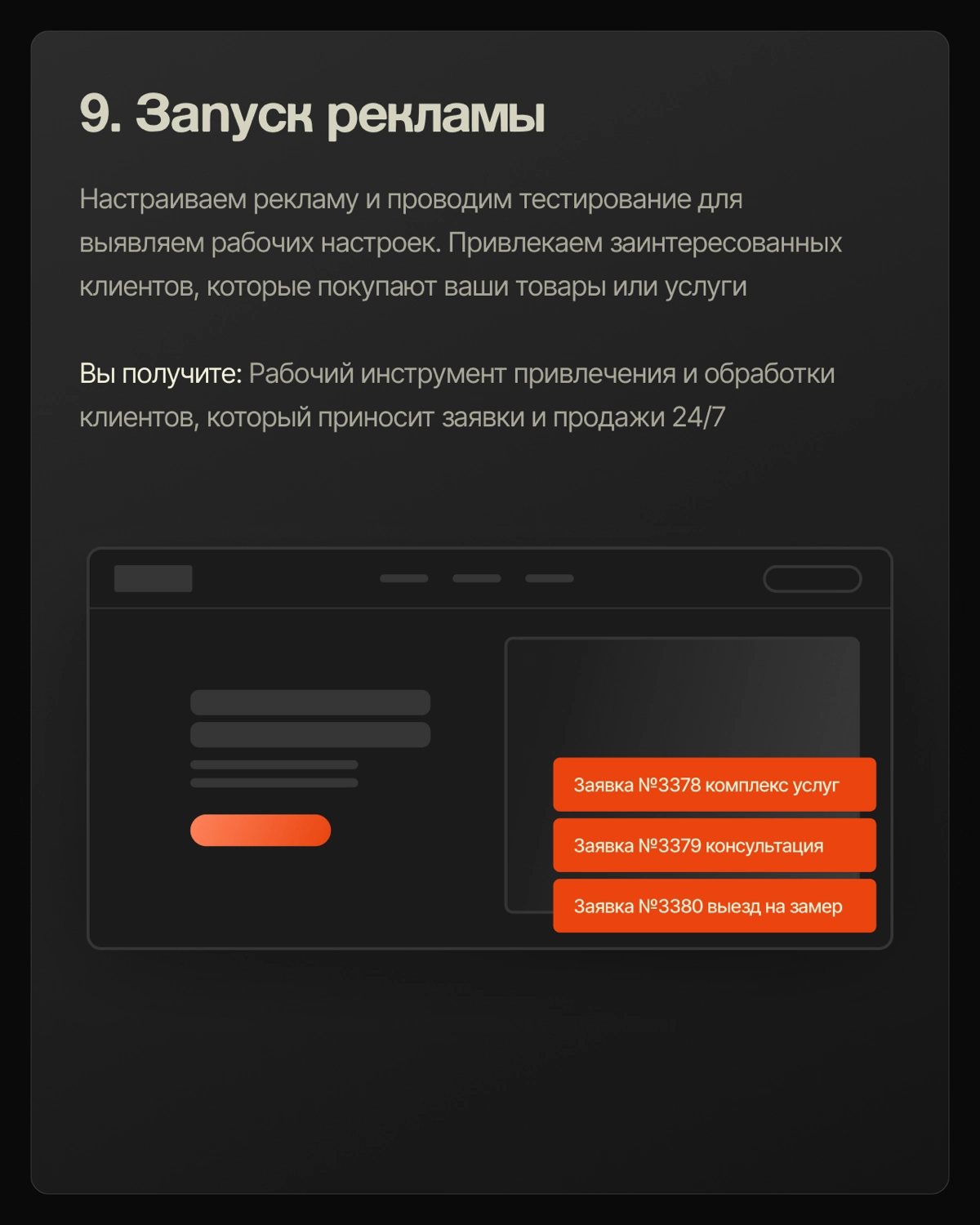 9. Запуск рекламы

Настраиваем рекламу и проводим тестирование для выявляем рабочих настроек. Привлекаем заинтересованных клиентов, которые покупают ваши товары или услуги

Вы получите: Рабочий инструмент привлечения и обработки клиентов, который приносит заявки и продажи 24/7

Заявка №3378 комплекс услуг

Заявка №3379 консультация

Заявка №3380 выезд на замер