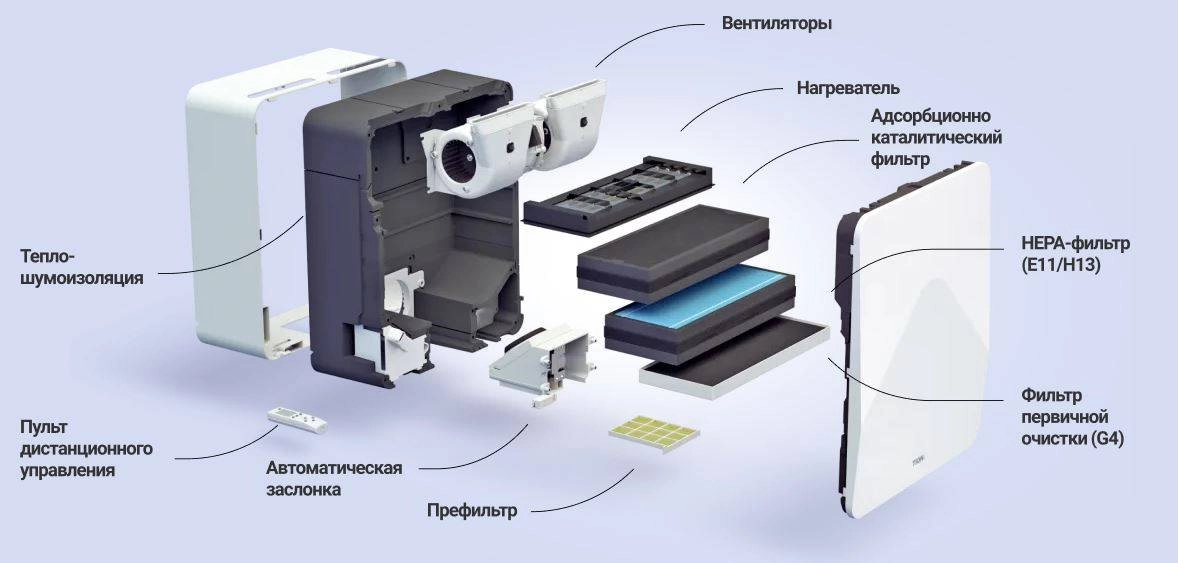 Вентиляторы

Нагреватель

Адсорбционно каталитический фильтр

Тепло-шумоизоляция

HEPA-фильтр (E11/H13)

Фильтр первичной очистки (G4)

Пульт дистанционного управления

Автоматическая заслонка

Префильтр